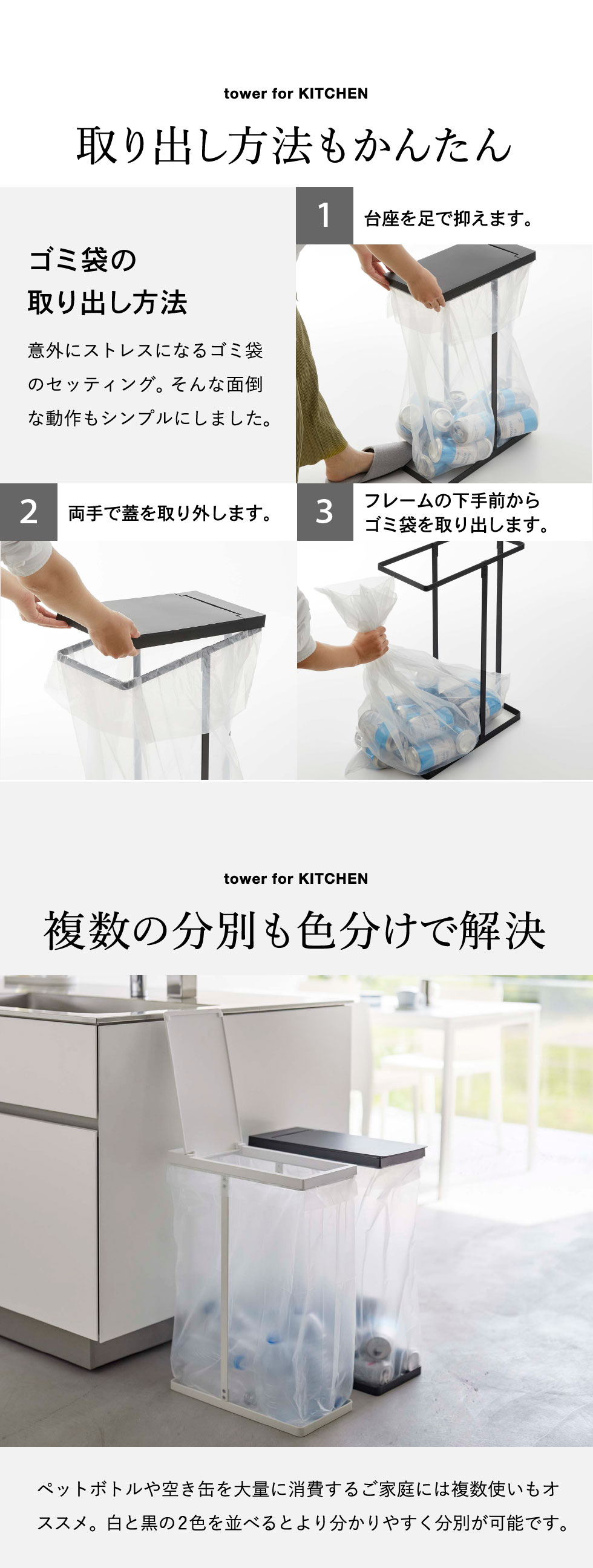 tower for KITCHEN

取り出し方法もかんたん

ゴミ袋の取り出し方法

意外にストレスになるゴミ袋のセッティング。そんな面倒な動作もシンプルにしました。

1 台座を足で抑えます。

2 両手で蓋を取り外します。

3 フレームの下手前からゴミ袋を取り出します。

tower for KITCHEN

複数の分別も色分けで解決

ペットボトルや空き缶を大量に消費するご家庭には複数使いもオススメ。白と黒の2色を並べるとより分かりやすく分別が可能です。