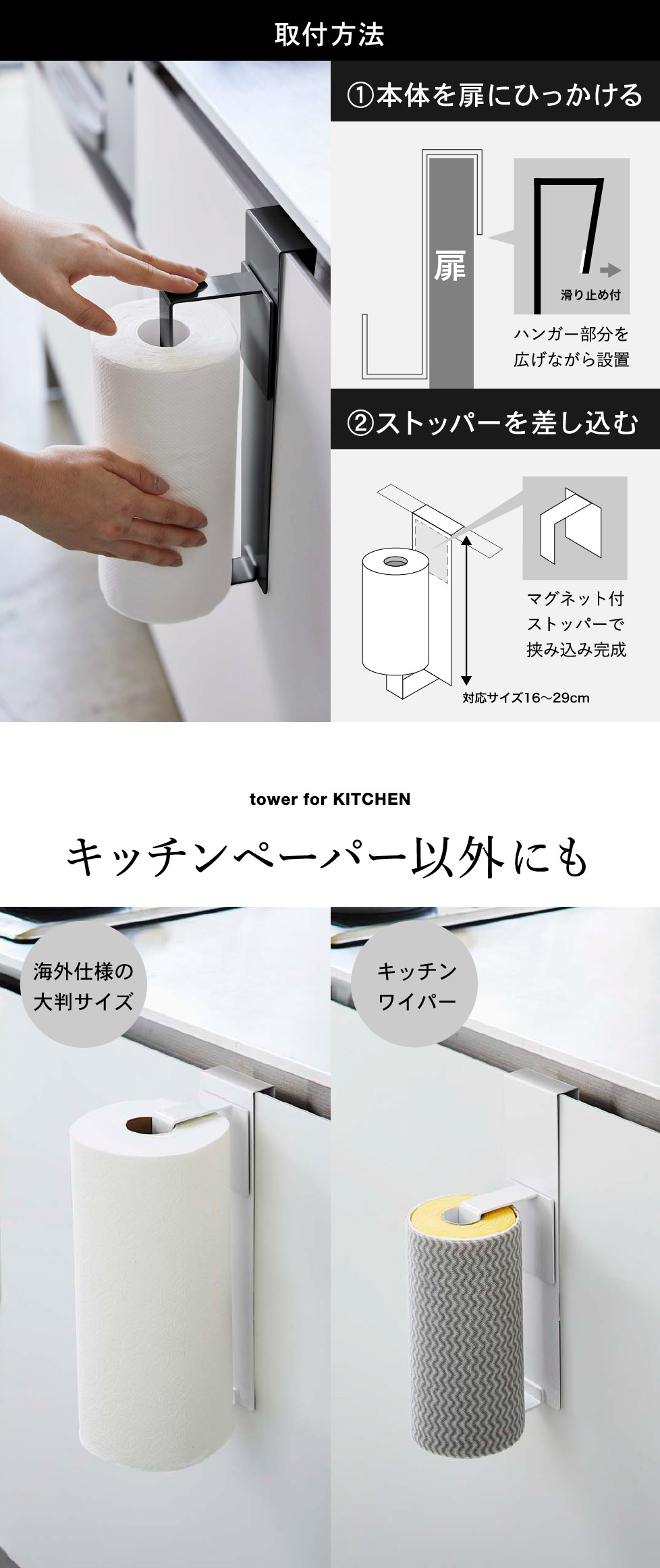 取付方法

①本体を扉にひっかける

扉

滑り止め付

ハンガー部分を広げながら設置

②ストッパーを差し込む

マグネット付ストッパーで挟み込み完成

対応サイズ16～29cm

tower for KITCHEN

キッチンペーパー以外にも

海外仕様の大判サイズ

キッチンワイパー