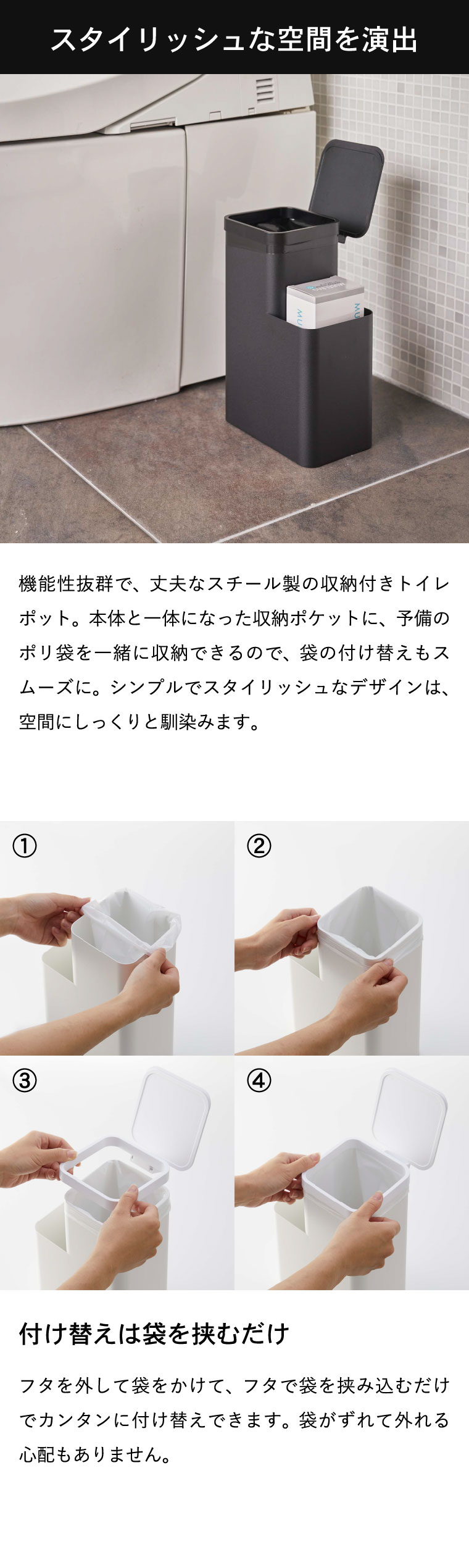 スタイリッシュな空間を演出

機能性抜群で、丈夫なスチール製の収納付きトイレポット。本体と一体になった収納ポケットに、予備のポリ袋を一緒に収納できるので、袋の付け替えもスムーズに。シンプルでスタイリッシュなデザインは、空間にしっくりと馴染みます。

①

②

③

④

付け替えは袋を挟むだけ

フタを外して袋をかけて、フタで袋を挟み込むだけでカンタンに付け替えできます。袋がずれて外れる心配もありません。