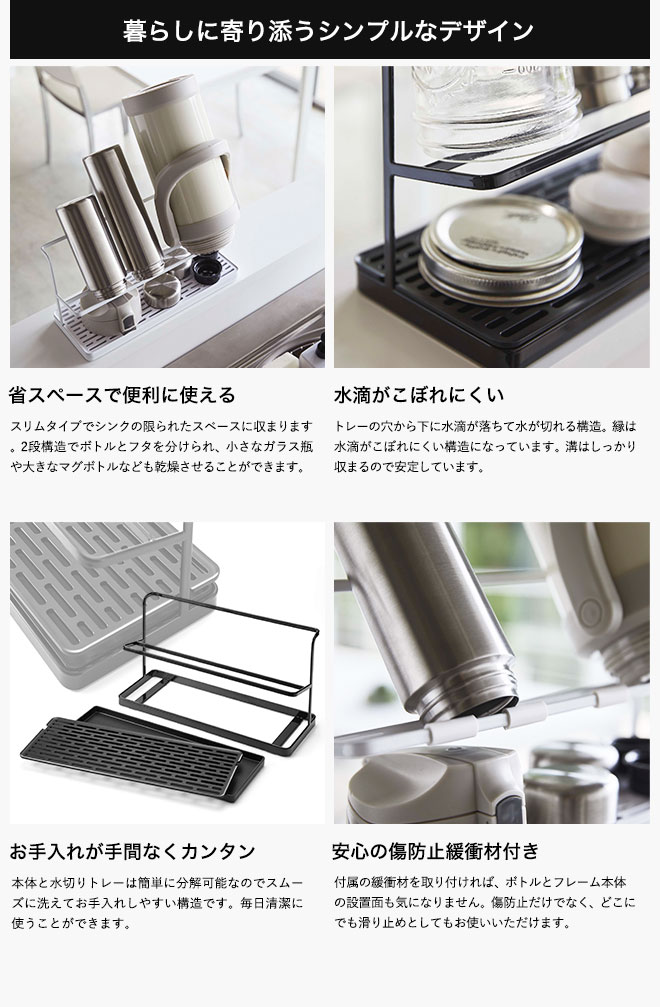 暮らしに寄り添うシンプルなデザイン

省スペースで便利に使える

スリムタイプでシンクの限られたスペースに収まります。2段構造でボトルとフタを分けられ、小さなガラス瓶や大きなマグボトルなども乾燥させることができます。

水滴がこぼれにくい

トレーの穴から下に水滴が落ちて水が切れる構造。縁は水滴がこぼれにくい構造になっています。溝はしっかり収まるので安定しています。

お手入れが手間なくカンタン

本体と水切りトレーは簡単に分解可能なのでスムーズに洗えてお手入れしやすい構造です。毎日清潔に使うことができます。

安心の傷防止緩衝材付き

付属の緩衝材を取り付ければ、ボトルとフレーム本体の設置面も気になりません。傷防止だけでなく、どこにでも滑り止めとしてもお使いいただけます。