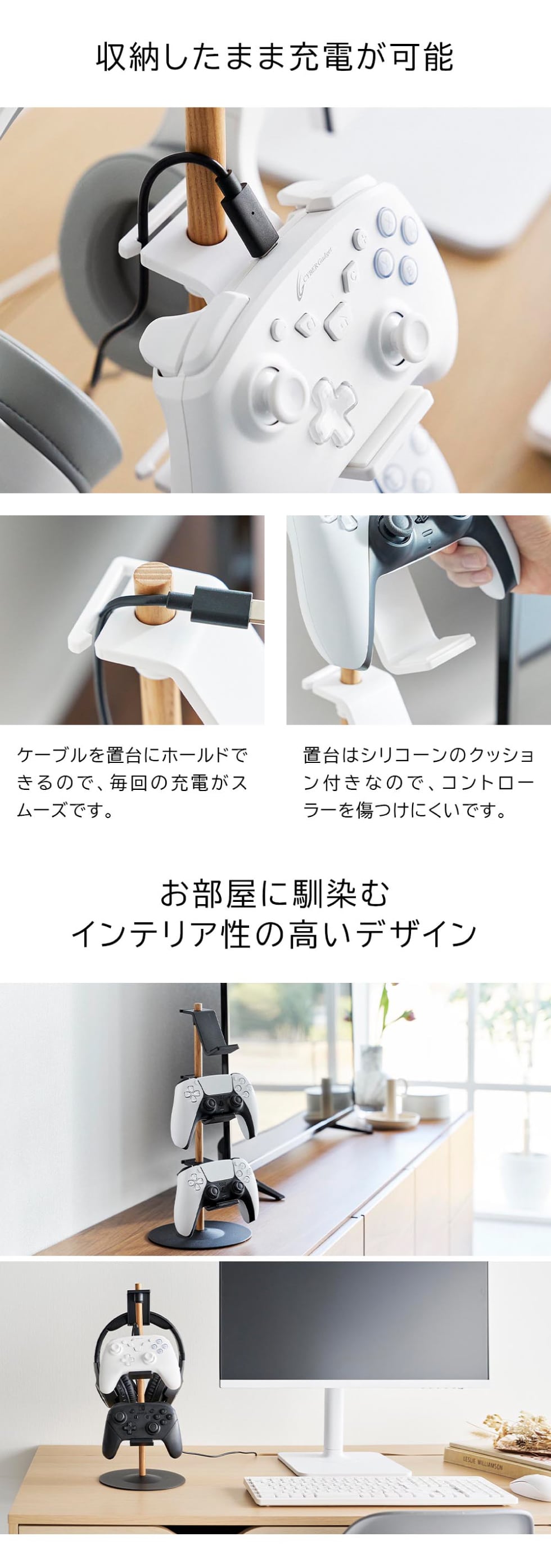 収納したまま充電が可能

CYBER Gadget

ケーブルを置台にホールドできるので、毎回の充電がスムーズです。

置台はシリコーンのクッション付きなので、コントローラーを傷つけにくいです。

お部屋に馴染む
インテリア性の高いデザイン

LESLIE WILLIAMSON