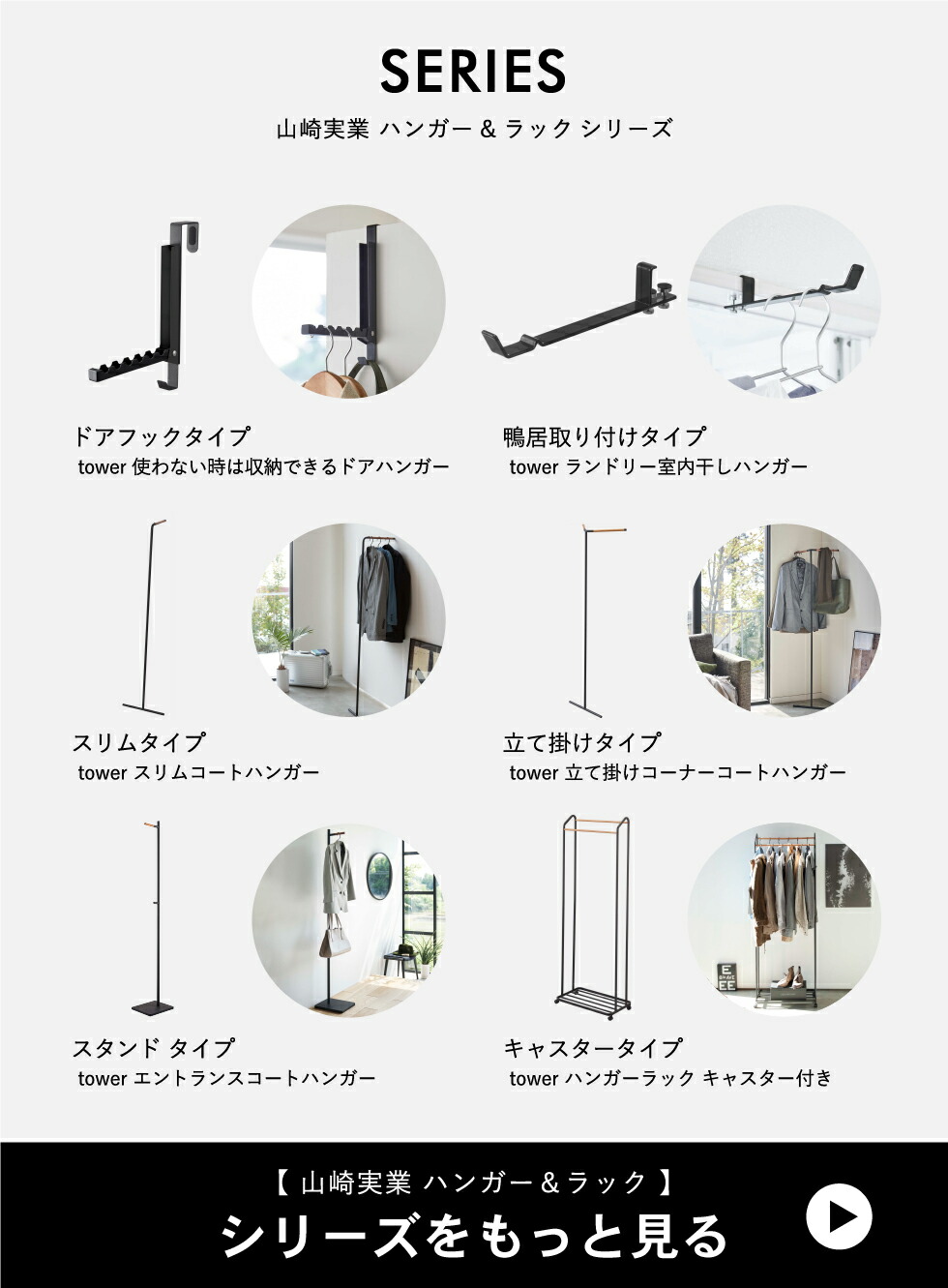 SERIES

山崎実業 ハンガー & ラック シリーズ

ドアフックタイプ
tower 使わない時は収納できるドアハンガー

鴨居取り付けタイプ
tower ランドリー室内干しハンガー

スリムタイプ
tower スリムコートハンガー

立て掛けタイプ
tower 立て掛けコーナーコートハンガー

スタンド タイプ
tower エントランスコートハンガー

キャスタータイプ
tower ハンガーラック キャスター付き

【 山崎実業 ハンガー＆ラック 】
シリーズをもっと見る