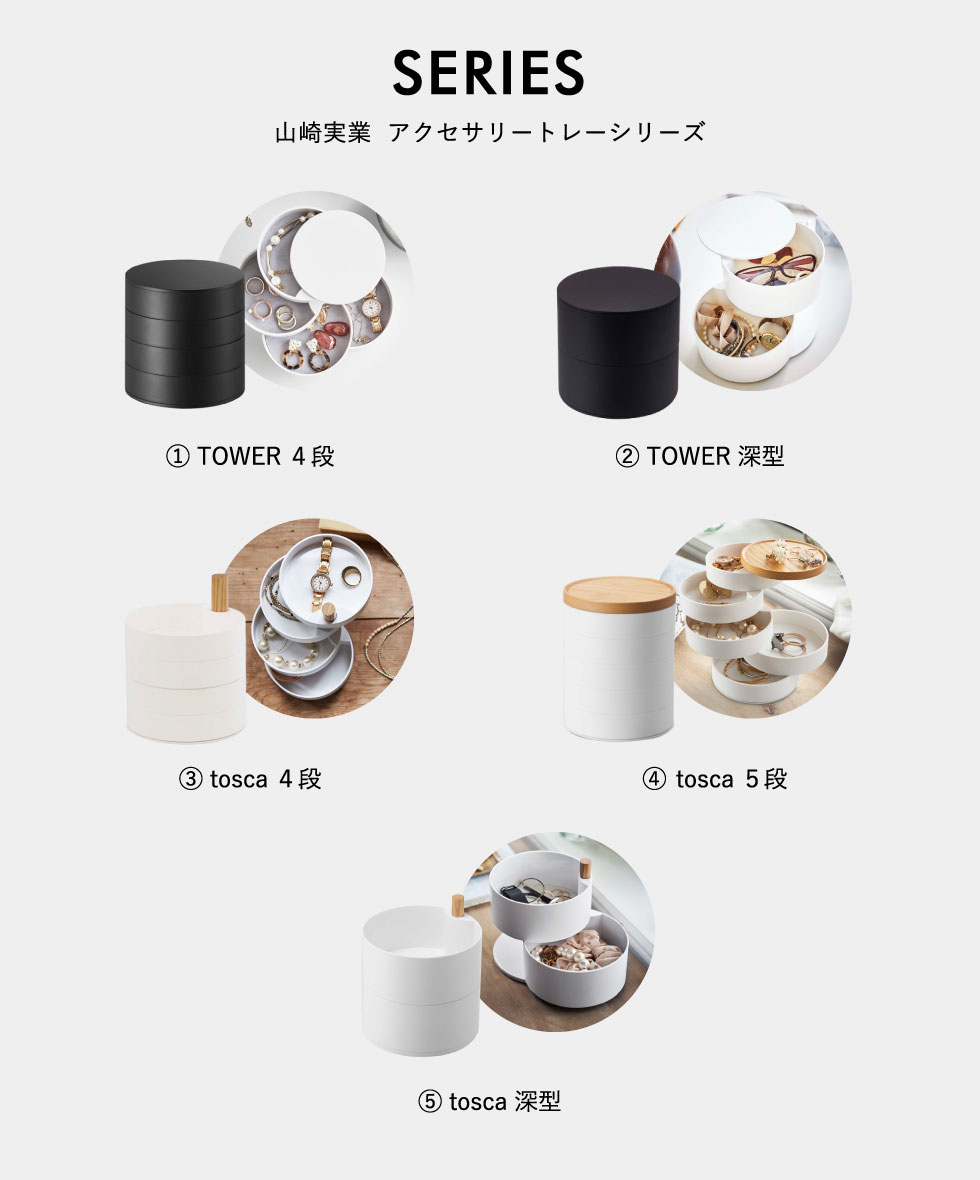 SERIES

山崎実業　アクセサリートレーシリーズ

① TOWER 4段

② TOWER 深型

③ tosca 4段

④ tosca 5段

⑤ tosca 深型