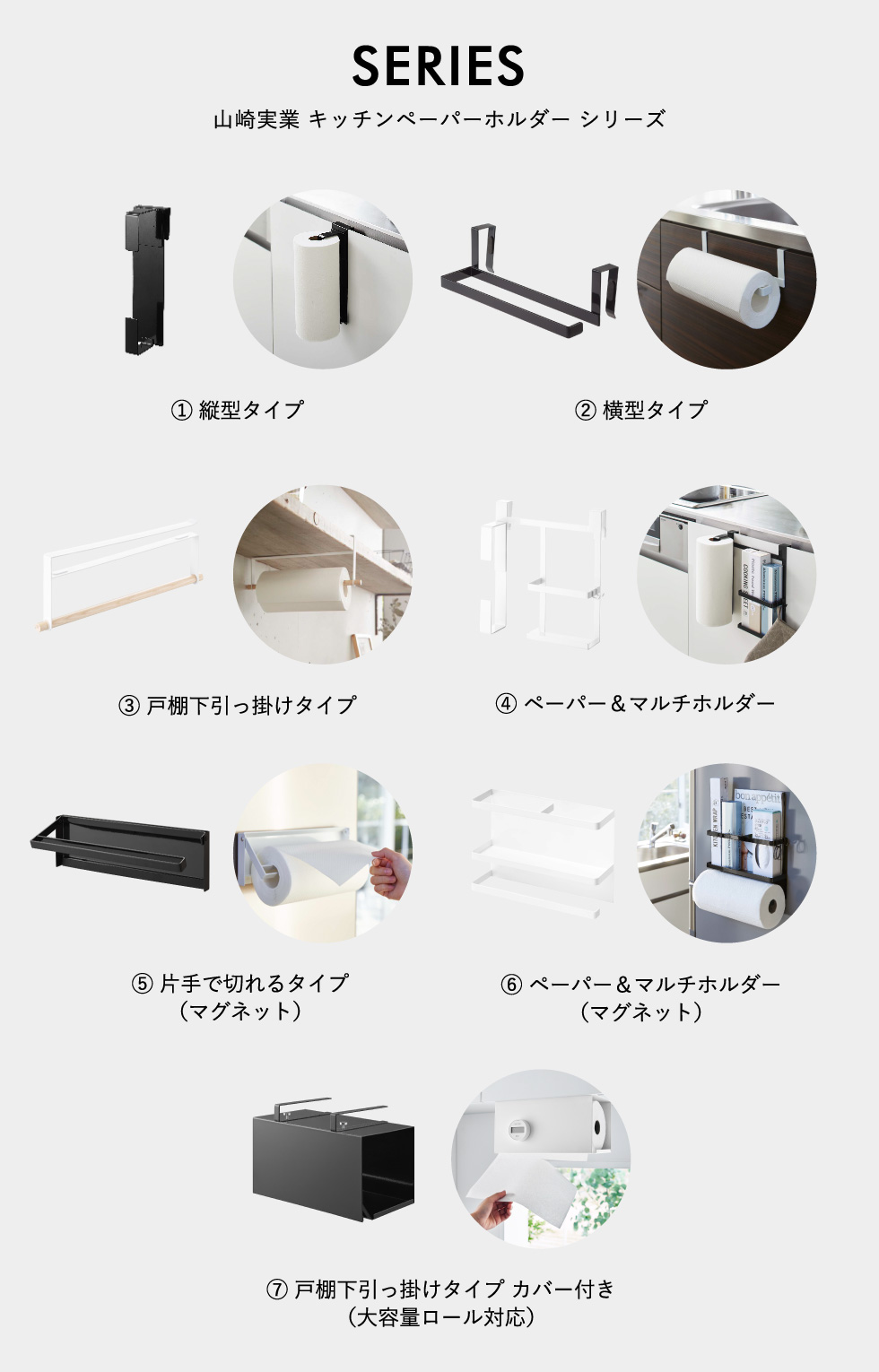 SERIES

山崎実業 キッチンペーパーホルダー シリーズ

① 縦型タイプ

② 横型タイプ

③ 戸棚下引っ掛けタイプ

④ ペーパー＆マルチホルダー

⑤ 片手で切れるタイプ
（マグネット）

⑥ ペーパー＆マルチホルダー
（マグネット）

⑦ 戸棚下引っ掛けタイプ カバー付き
（大容量ロール対応）