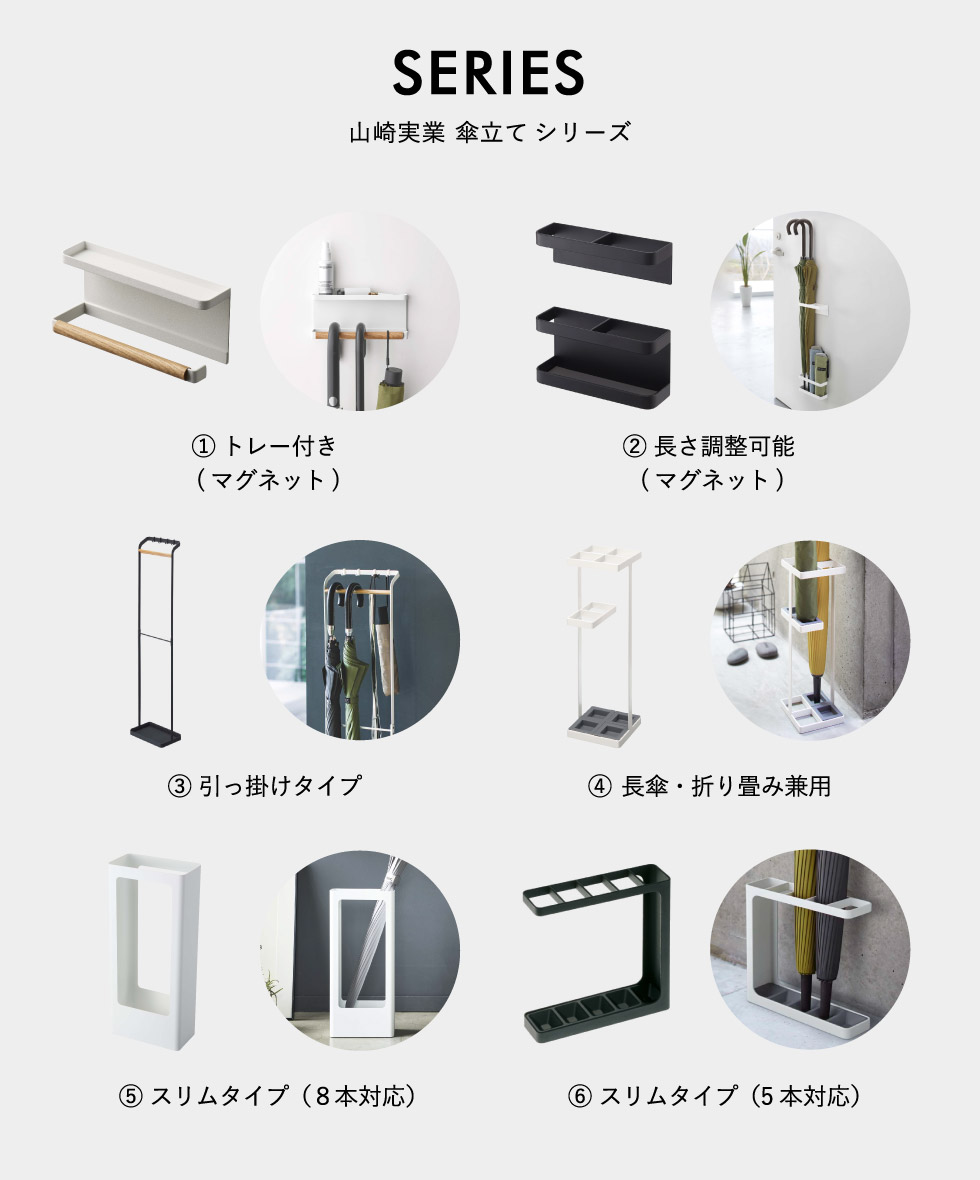 SERIES

山崎実業 傘立て シリーズ

① トレー付き
（マグネット）

② 長さ調整可能
（マグネット）

③ 引っ掛けタイプ

④ 長傘・折り畳み兼用

⑤ スリムタイプ（8本対応）

⑥ スリムタイプ（5本対応）